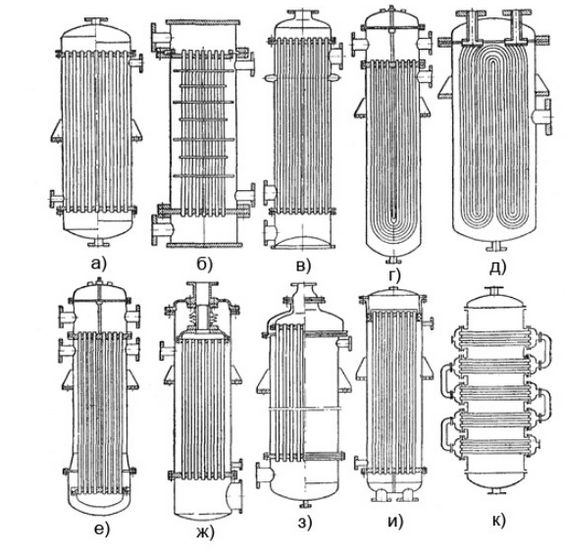 а)
б)
в)
г)
д)
е)
ж)
з)
и)
к)